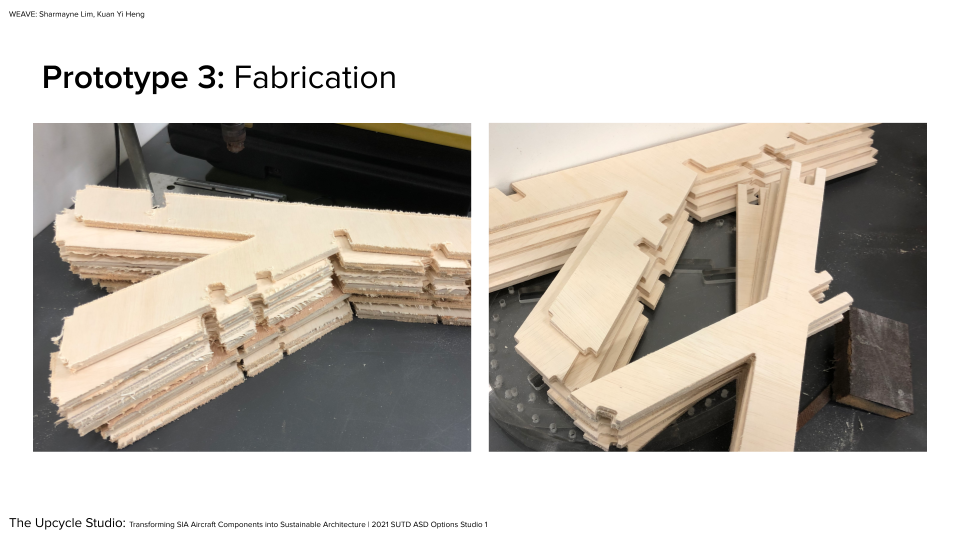 WEAVE: Sharmayne Lim, Kuan Yi Heng

Prototype 3: Fabrication

The Upcycle Studio: Transforming SIA Aircraft Components into Sustainable Architecture | 2021 SUTD ASD Options Studio 1