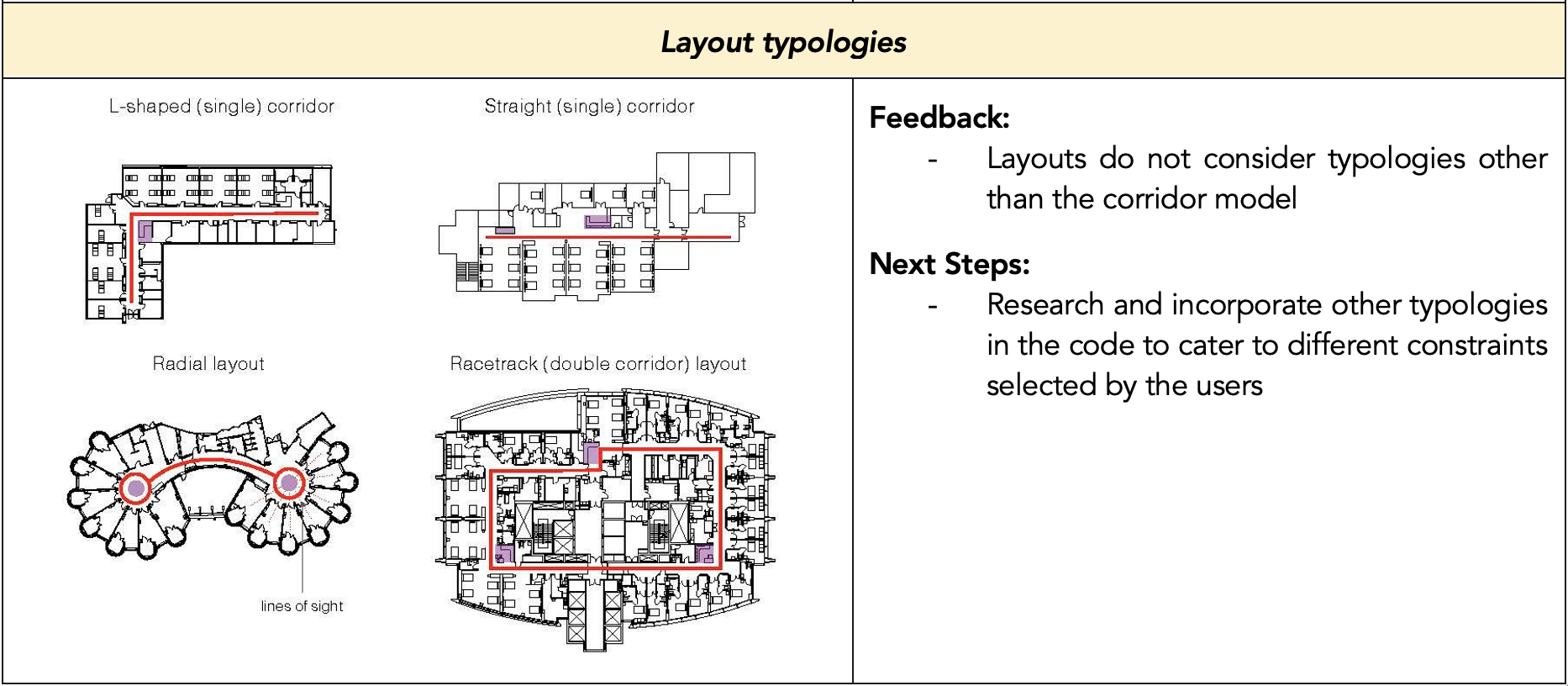 Layout typologies

L-shaped (single) corridor

Straight (single) corridor

Radial layout

Racetrack (double corridor) layout

lines of sight

Feedback:

- Layouts do not consider typologies other than the corridor model

Next Steps:

- Research and incorporate other typologies in the code to cater to different constraints selected by the users