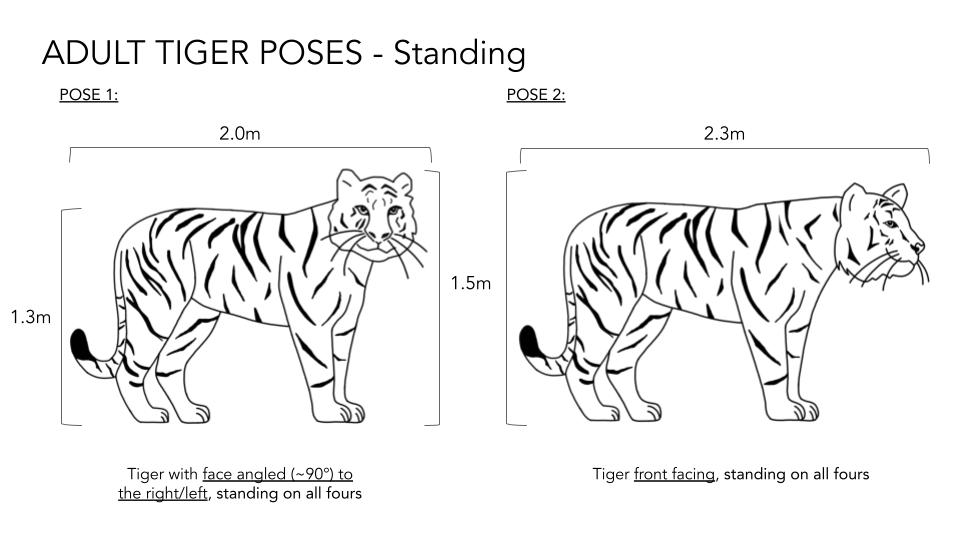 ADULT TIGER POSES - Standing

POSE 1:

2.0m

1.3m

1.5m

Tiger with face angled (~90°) to the right/left, standing on all fours

POSE 2:

2.3m

Tiger front facing, standing on all fours