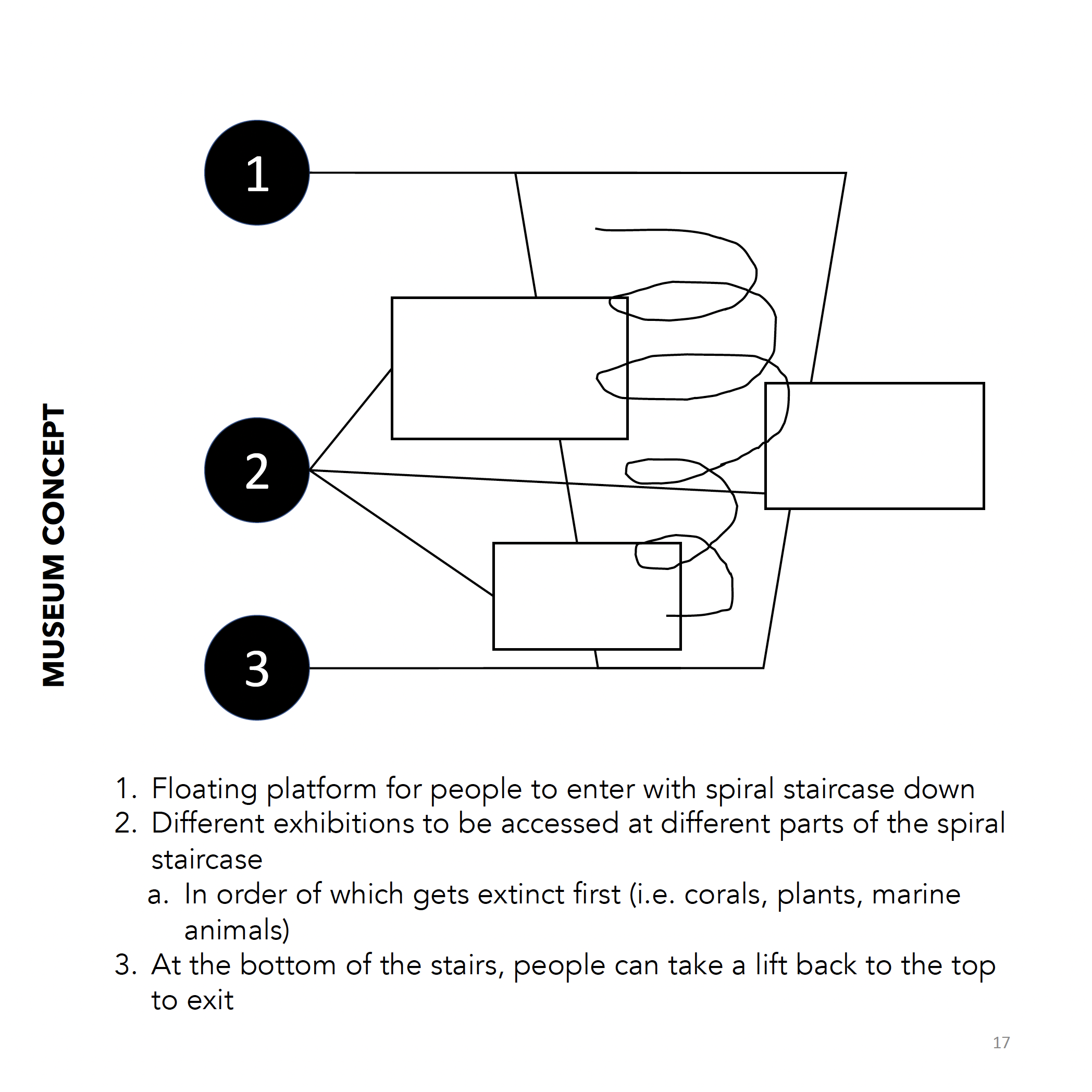 MUSEUM CONCEPT

1

2

3

1. Floating platform for people to enter with spiral staircase down
2. Different exhibitions to be accessed at different parts of the spiral staircase
a. In order of which gets extinct first (i.e. corals, plants, marine animals)
3. At the bottom of the stairs, people can take a lift back to the top to exit

17