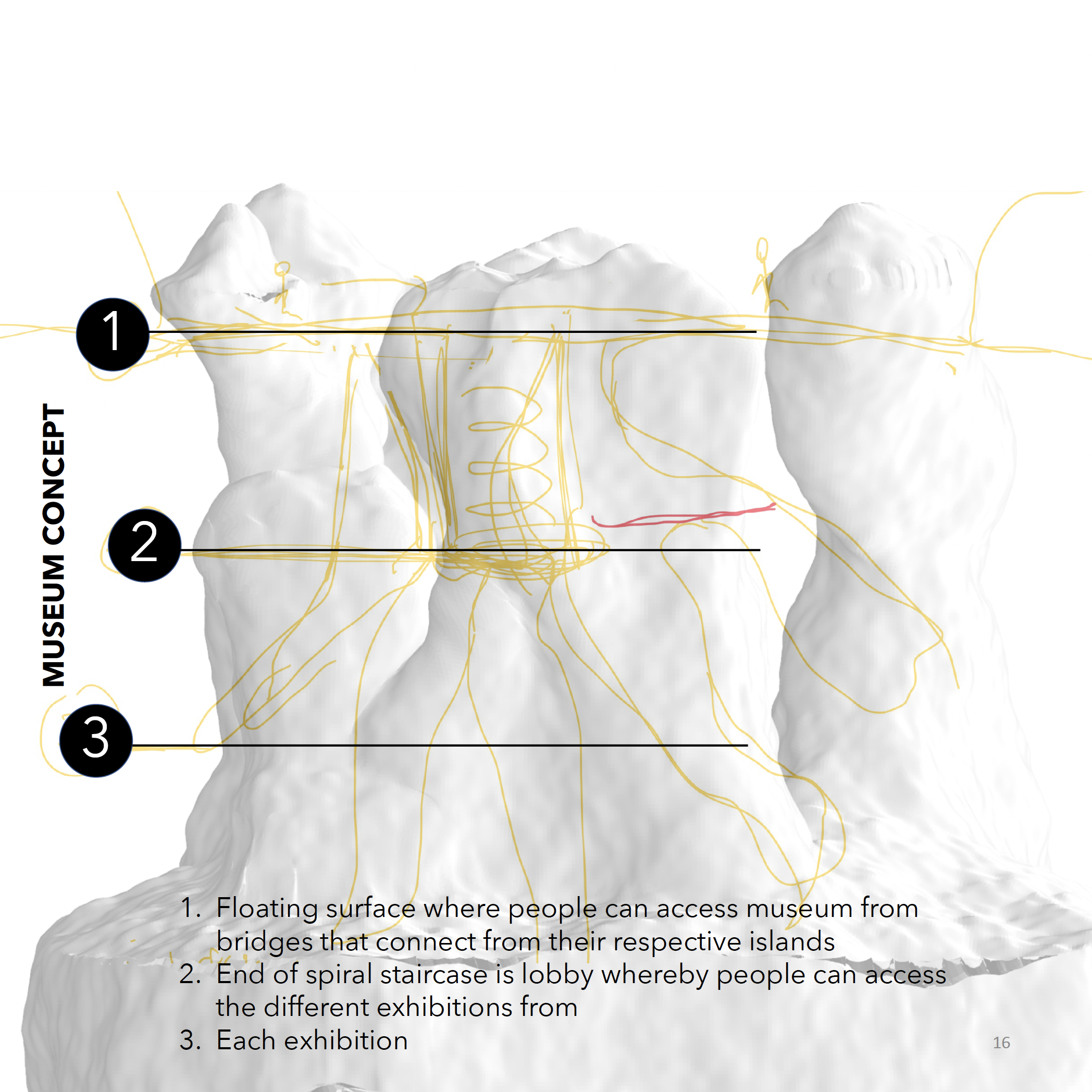 MUSEUM CONCEPT

1

2

3

1. Floating surface where people can access museum from bridges that connect from their respective islands
2. End of spiral staircase is lobby whereby people can access the different exhibitions from
3. Each exhibition

16