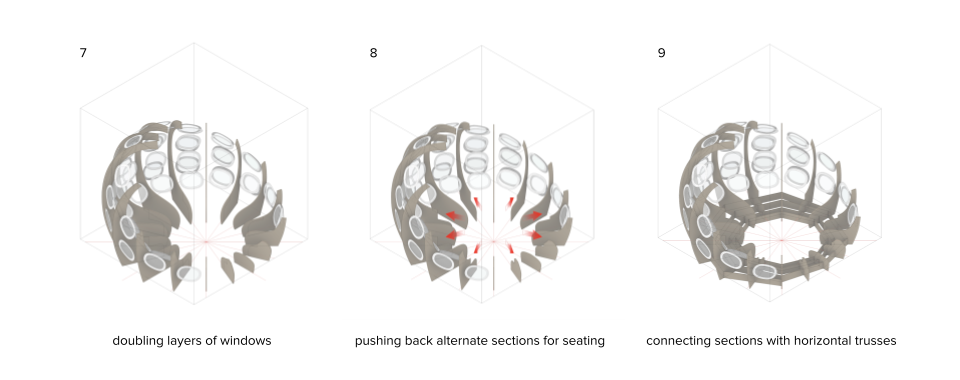 7

doubling layers of windows

8

pushing back alternate sections for seating

9

connecting sections with horizontal trusses