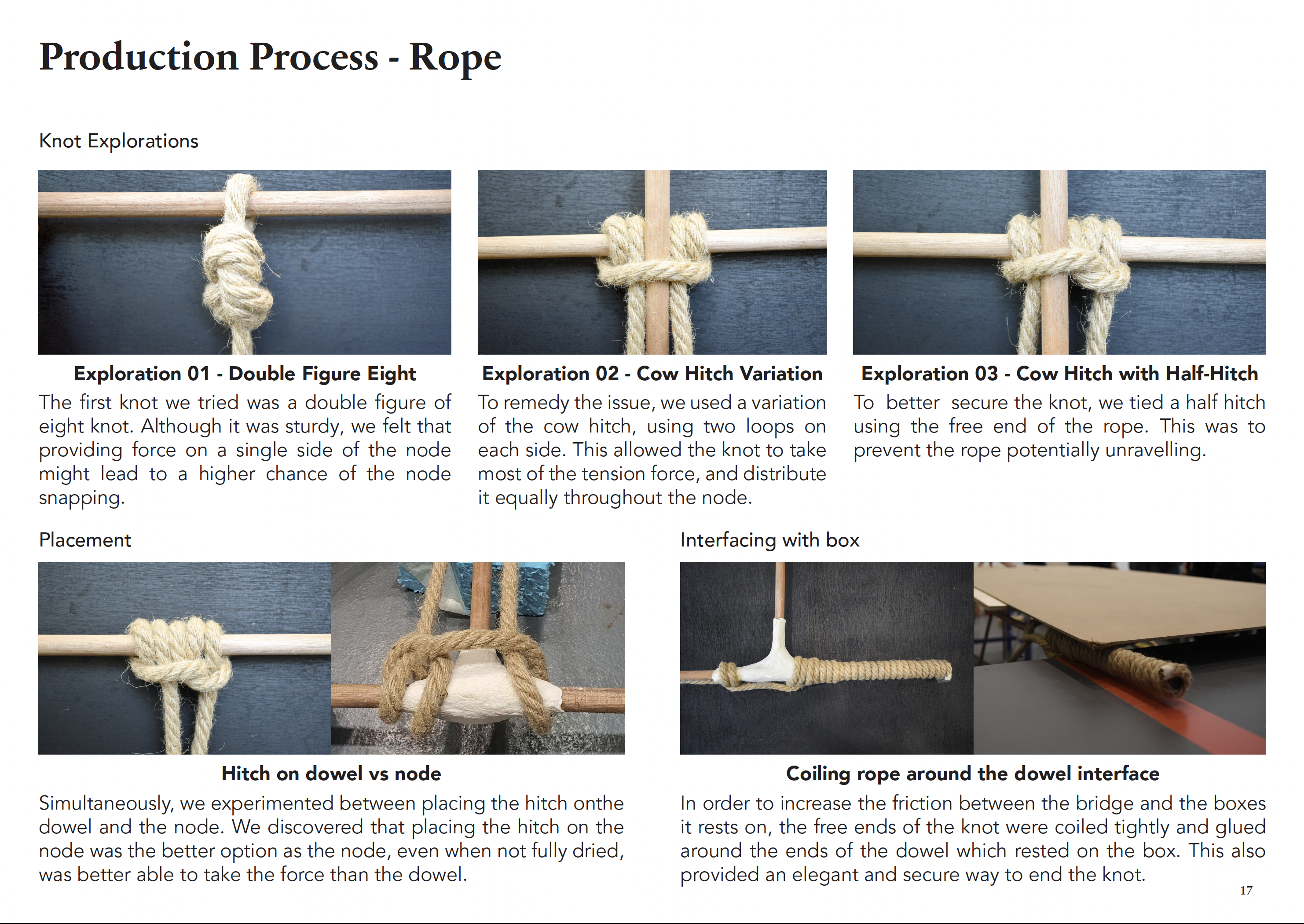 Production Process - Rope

Knot Explorations

Exploration 01 - Double Figure Eight

The first knot we tried was a double figure of eight knot. Although it was sturdy, we felt that providing force on a single side of the node might lead to a higher chance of the node snapping.

Exploration 02 - Cow Hitch Variation

To remedy the issue, we used a variation of the cow hitch, using two loops on each side. This allowed the knot to take most of the tension force, and distribute it equally throughout the node.

Exploration 03 - Cow Hitch with Half-Hitch

To better secure the knot, we tied a half hitch using the free end of the rope. This was to prevent the rope potentially unravelling.

Placement

Hitch on dowel vs node

Simultaneously, we experimented between placing the hitch onthe dowel and the node. We discovered that placing the hitch on the node was the better option as the node, even when not fully dried, was better able to take the force than the dowel.

Interfacing with box

Coiling rope around the dowel interface

In order to increase the friction between the bridge and the boxes it rests on, the free ends of the knot were coiled tightly and glued around the ends of the dowel which rested on the box. This also provided an elegant and secure way to end the knot.

17