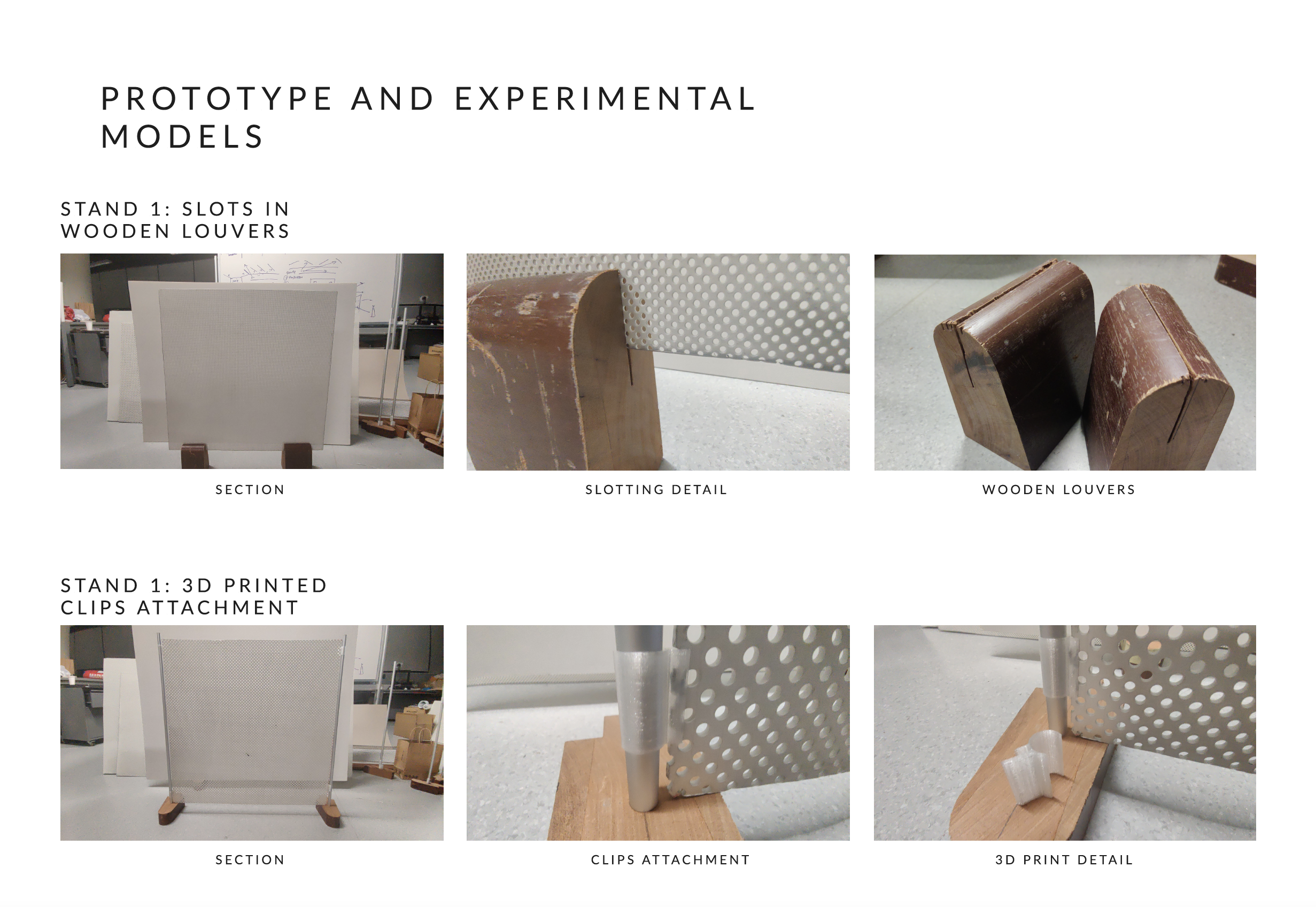 PROTOTYPE AND EXPERIMENTAL MODELS

STAND 1: SLOTS IN WOODEN LOUVERS

SECTION

SLOTTING DETAIL

WOODEN LOUVERS

STAND 1: 3D PRINTED CLIPS ATTACHMENT

SECTION

CLIPS ATTACHMENT

3D PRINT DETAIL